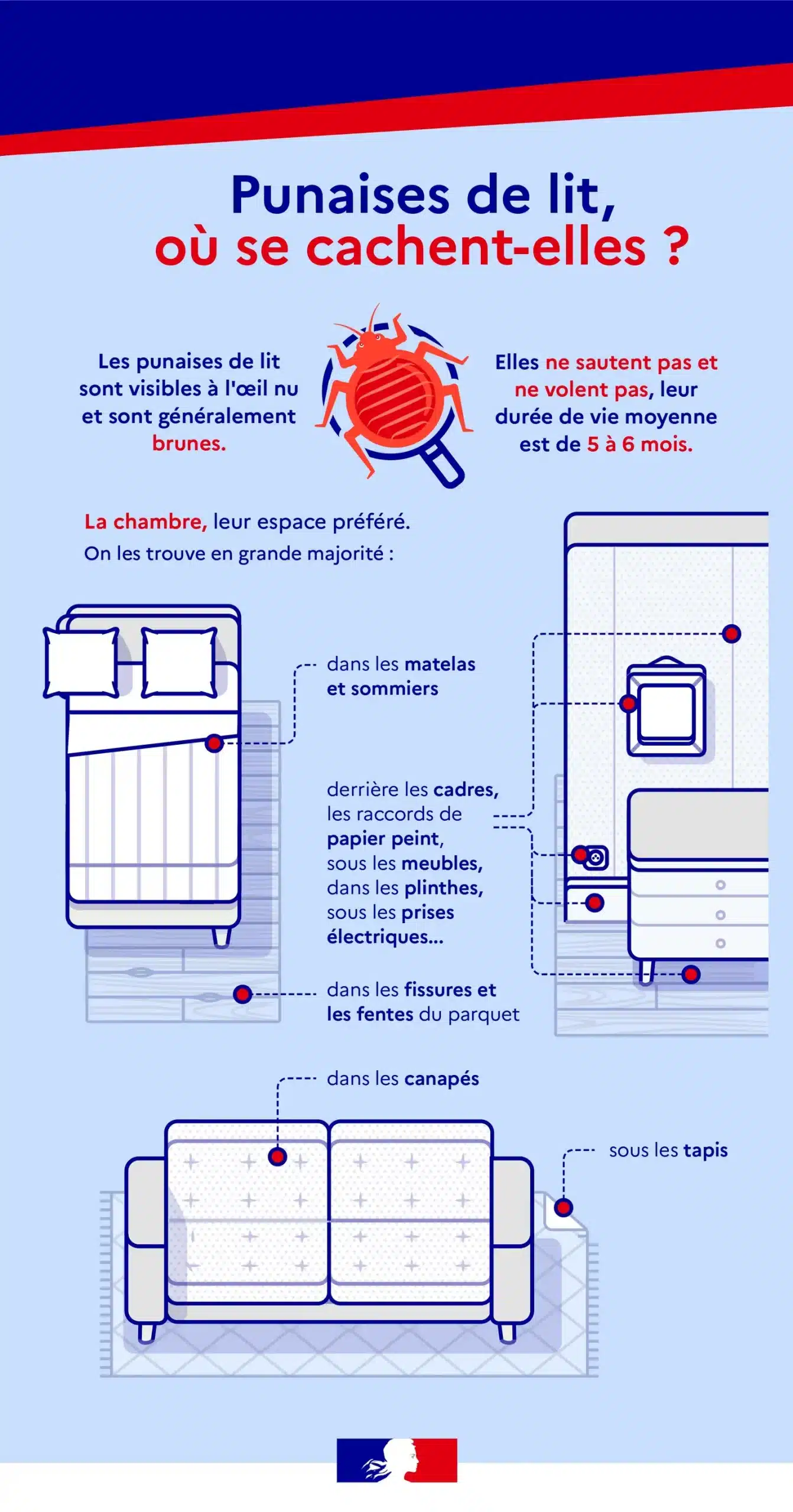 Punaises de lit,
où se cachent-elles ?

Les punaises de lit sont visibles à l'œil nu et sont généralement brunes.

Elles ne sautent pas et ne volent pas, leur durée de vie moyenne est de 5 à 6 mois.

La chambre, leur espace préféré.
On les trouve en grande majorité :

dans les matelas et sommiers

derrière les cadres, les raccords de papier peint, sous les meubles, dans les plinthes, sous les prises électriques...

dans les fissures et les fentes du parquet

dans les canapés

sous les tapis